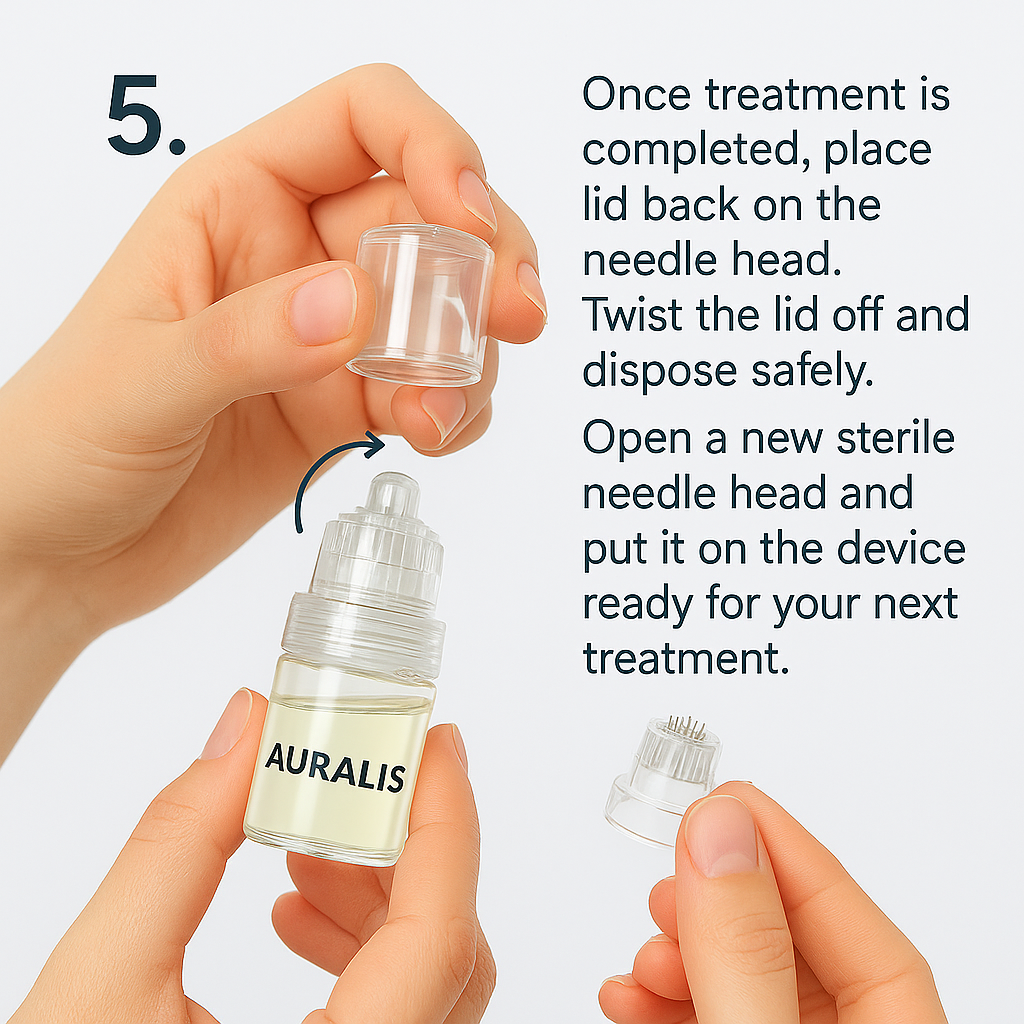 5.

Once treatment is completed, place lid back on the needle head. Twist the lid off and dispose safely.

Open a new sterile needle head and put it on the device ready for your next treatment.

AURALIS